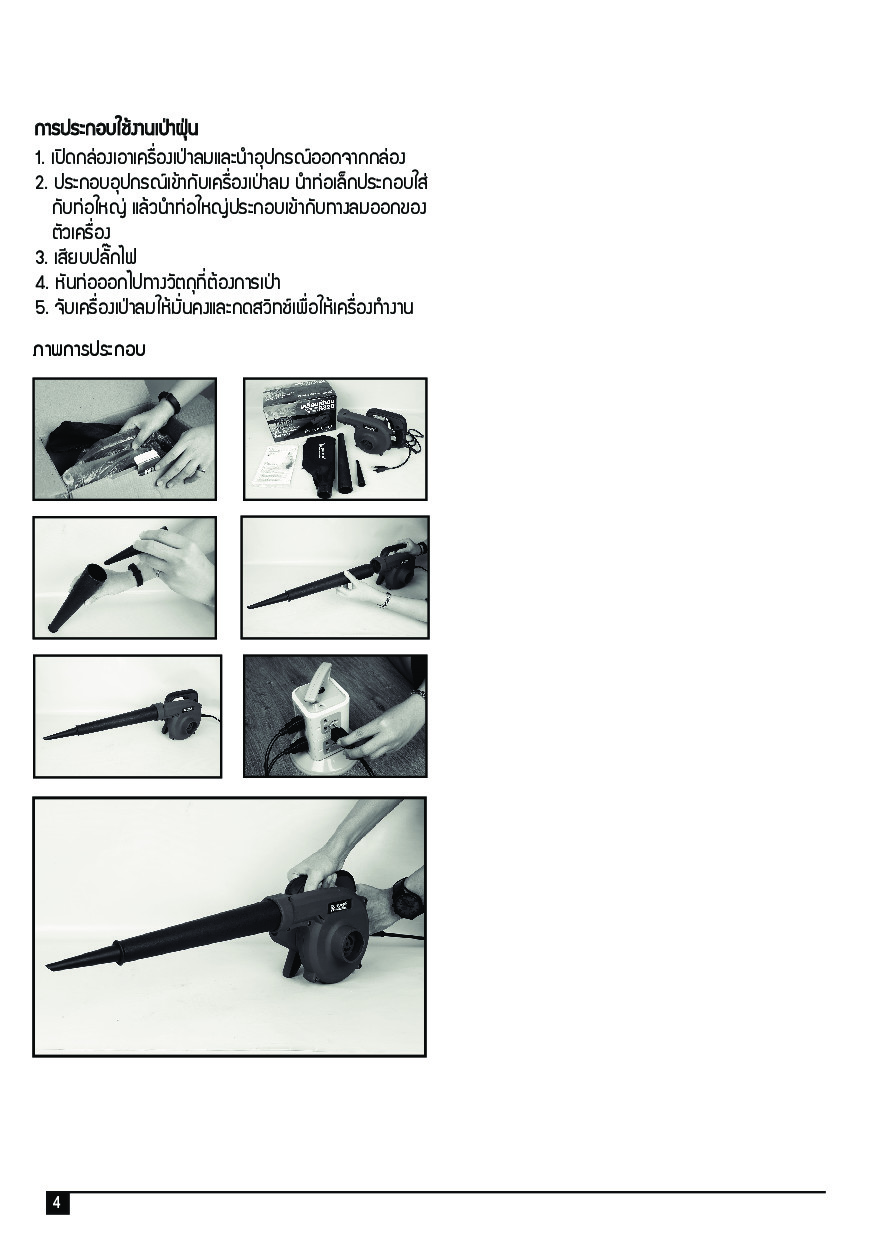 การประกอบใช้งานเป่าฝุ่น

1. เปิดกล่องเอาเครื่องเป่าลมและนำอุปกรณ์ออกจากกล่อง
2. ประกอบอุปกรณ์เข้ากับเครื่องเป่าลม นำท่อเล็กประกอบใส่กับท่อใหญ่ แล้วนำท่อใหญ่ประกอบเข้ากับทางลมออกของตัวเครื่อง
3. เสียบปลั๊กไฟ
4. หันท่อออกไปทางวัตถุที่ต้องการเป่า
5. จับเครื่องเป่าลมให้มั่นคงและกดสวิทช์เพื่อให้เครื่องทำงาน

ภาพการประกอบ

4