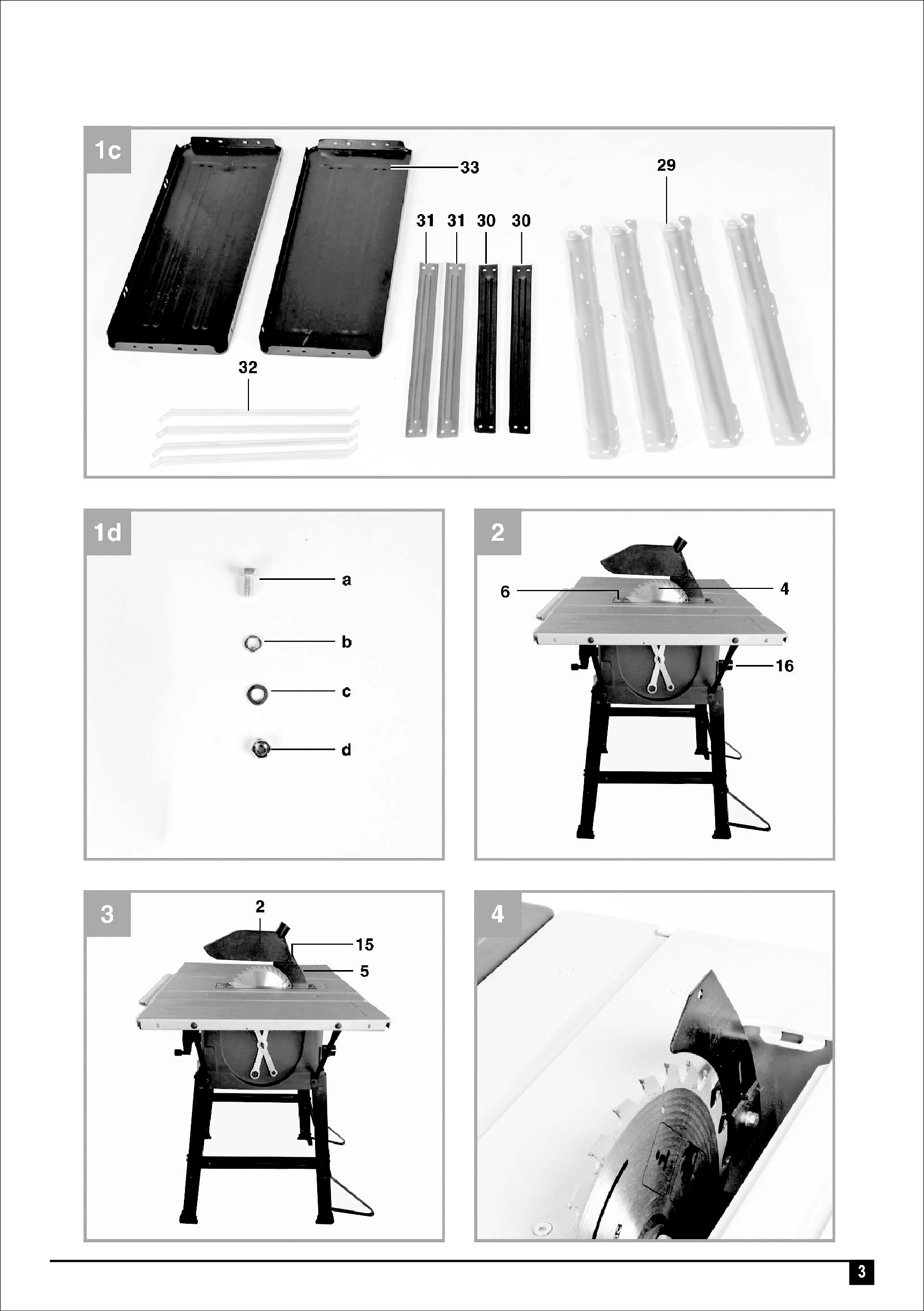 1c

33

29

31 31 30 30

32

1d

a

b

c

d

2

6

4

16

3

2

15

5

4

3