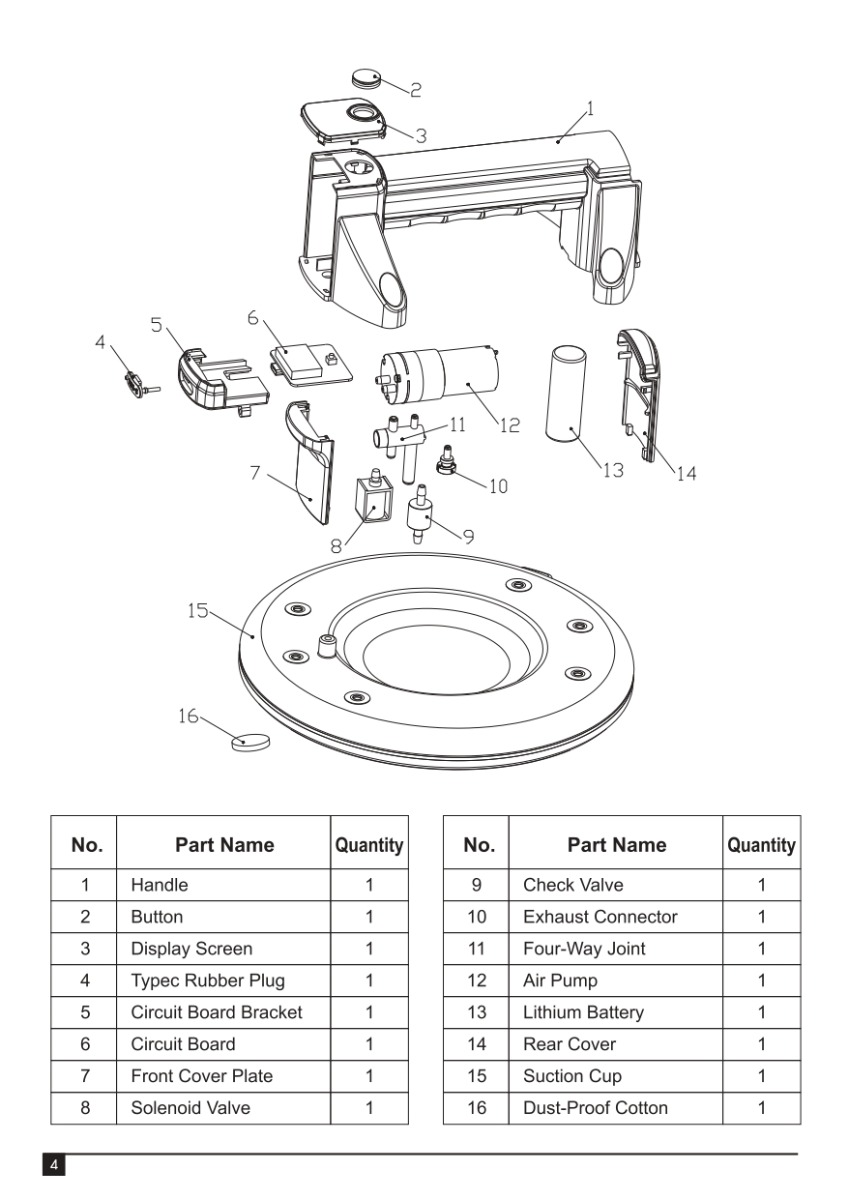 2
1
3
4
5
6
12
11
13
14
7
10
8
9
15
16

| No. | Part Name | Quantity |
|---|---|---|
| 1 | Handle | 1 |
| 2 | Button | 1 |
| 3 | Display Screen | 1 |
| 4 | Typec Rubber Plug | 1 |
| 5 | Circuit Board Bracket | 1 |
| 6 | Circuit Board | 1 |
| 7 | Front Cover Plate | 1 |
| 8 | Solenoid Valve | 1 |

| No. | Part Name | Quantity |
|---|---|---|
| 9 | Check Valve | 1 |
| 10 | Exhaust Connector | 1 |
| 11 | Four-Way Joint | 1 |
| 12 | Air Pump | 1 |
| 13 | Lithium Battery | 1 |
| 14 | Rear Cover | 1 |
| 15 | Suction Cup | 1 |
| 16 | Dust-Proof Cotton | 1 |

4